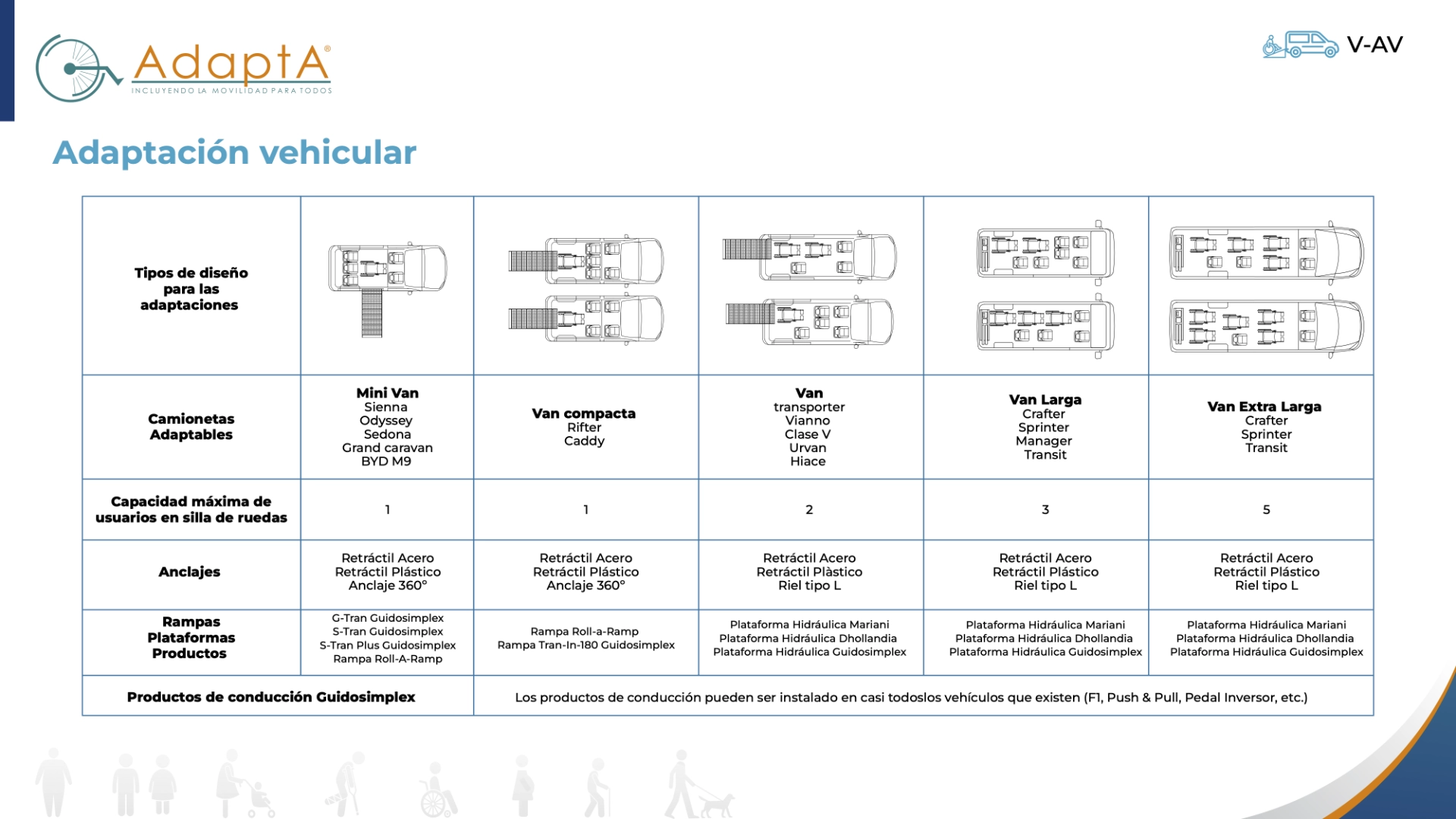 AdaptA®
INCLUYENDO LA MOVILIDAD PARA TODOS

V-AV

Adaptación vehicular

| Tipos de diseño para las adaptaciones | | | | | |
|---|---|---|---|---|---|
| Camionetas Adaptables | Mini Van Sienna Odyssey Sedona Grand caravan BYD M9 | Van compacta Rifter Caddy | Van transporter Vianno Clase V Urvan Hiace | Van Larga Crafter Sprinter Manager Transit | Van Extra Larga Crafter Sprinter Transit |
| Capacidad máxima de usuarios en silla de ruedas | 1 | 1 | 2 | 3 | 5 |
| Anclajes | Retráctil Acero Retráctil Plástico Anclaje 360° | Retráctil Acero Retráctil Plástico Anclaje 360° | Retráctil Acero Retráctil Plàstico Riel tipo L | Retráctil Acero Retráctil Plástico Riel tipo L | Retráctil Acero Retráctil Plástico Riel tipo L |
| Rampas Plataformas Productos | G-Tran Guidosimplex S-Tran Guidosimplex S-Tran Plus Guidosimplex Rampa Roll-A-Ramp | Rampa Roll-a-Ramp Rampa Tran-In-180 Guidosimplex | Plataforma Hidráulica Mariani Plataforma Hidráulica Dhollandia Plataforma Hidráulica Guidosimplex | Plataforma Hidráulica Mariani Plataforma Hidráulica Dhollandia Plataforma Hidráulica Guidosimplex | Plataforma Hidráulica Mariani Plataforma Hidráulica Dhollandia Plataforma Hidráulica Guidosimplex |
| Productos de conducción Guidosimplex | Los productos de conducción pueden ser instalado en casi todoslos vehículos que existen (F1, Push & Pull, Pedal Inversor, etc.) | | | | |